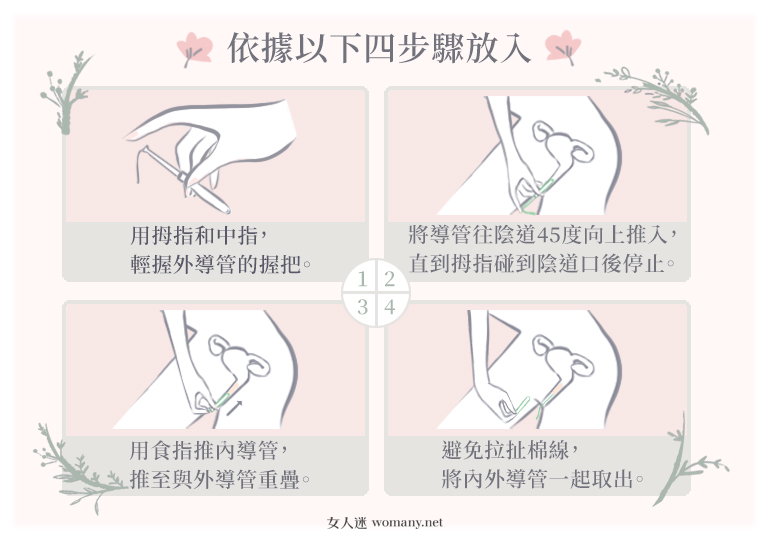 依據以下四步驟放入

用拇指和中指，
輕握外導管的握把。

將導管往陰道45度向上推入，
直到拇指碰到陰道口後停止。

1 2
3 4

用食指推內導管，
推至與外導管重疊。

避免拉扯棉線，
將內外導管一起取出。

女人迷 womany.net